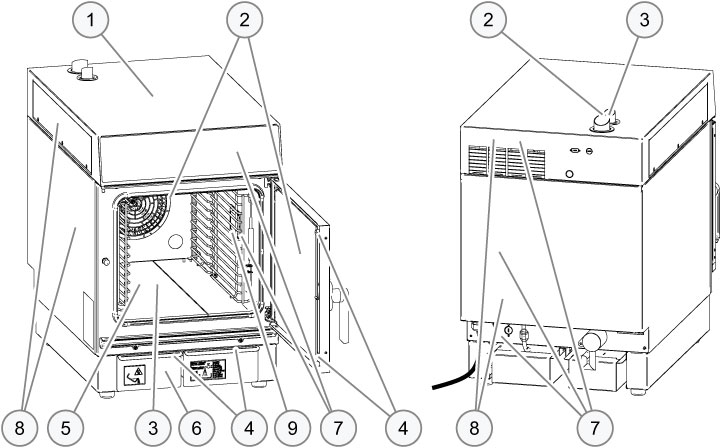 1
2
2
3
8
5
3
6
4
9
7
4
8
7