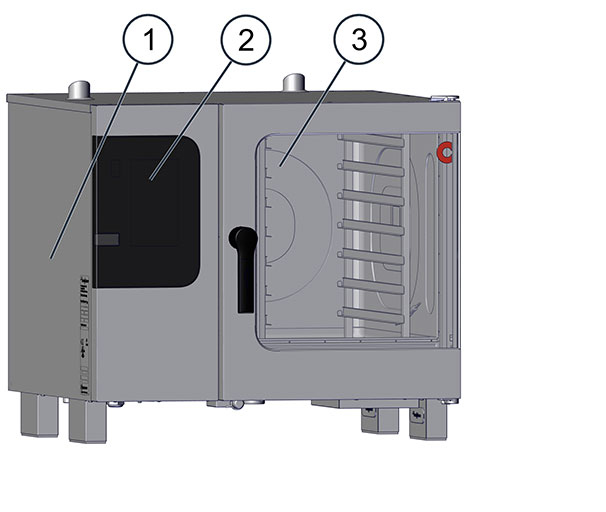 1
2
3