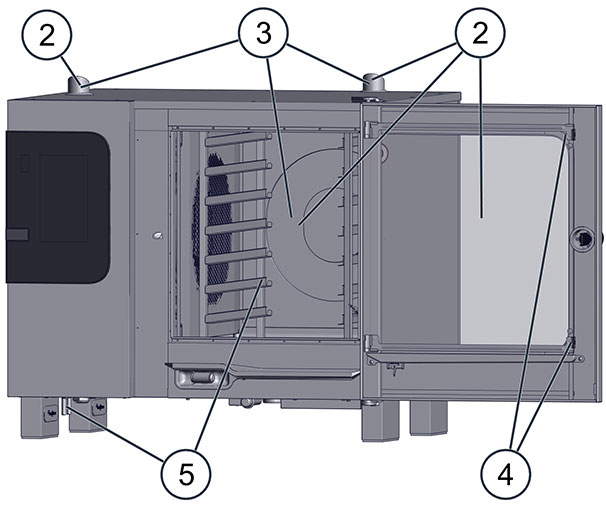 2
3
2
5
4